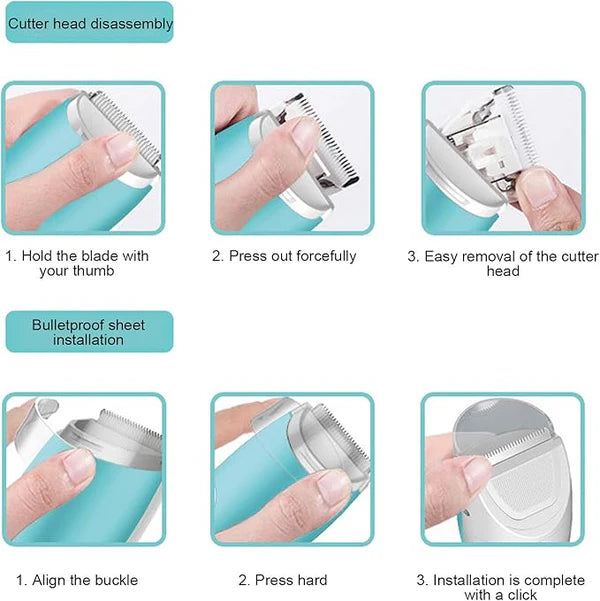 Cutter head disassembly

1. Hold the blade with your thumb

2. Press out forcefully

3. Easy removal of the cutter head

Bulletproof sheet installation

1. Align the buckle

2. Press hard

3. Installation is complete with a click