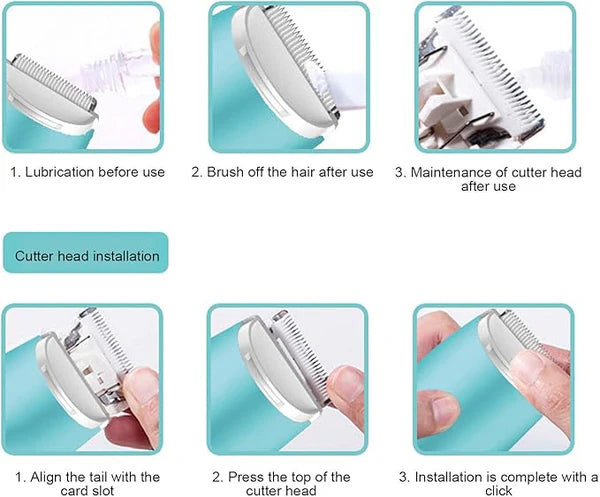 1. Lubrication before use

2. Brush off the hair after use

3. Maintenance of cutter head after use

Cutter head installation

1. Align the tail with the card slot

2. Press the top of the cutter head

3. Installation is complete with a click