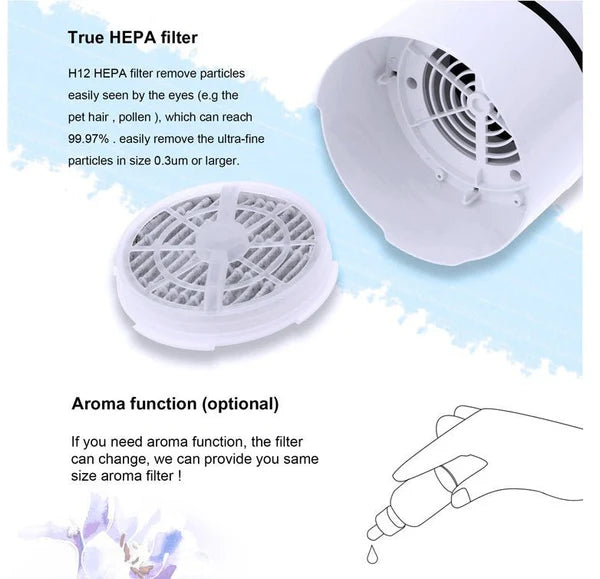 True HEPA filter

H12 HEPA filter remove particles easily seen by the eyes (e.g the pet hair , pollen ), which can reach 99.97% . easily remove the ultra-fine particles in size 0.3um or larger.

Aroma function (optional)

If you need aroma function, the filter can change, we can provide you same size aroma filter !